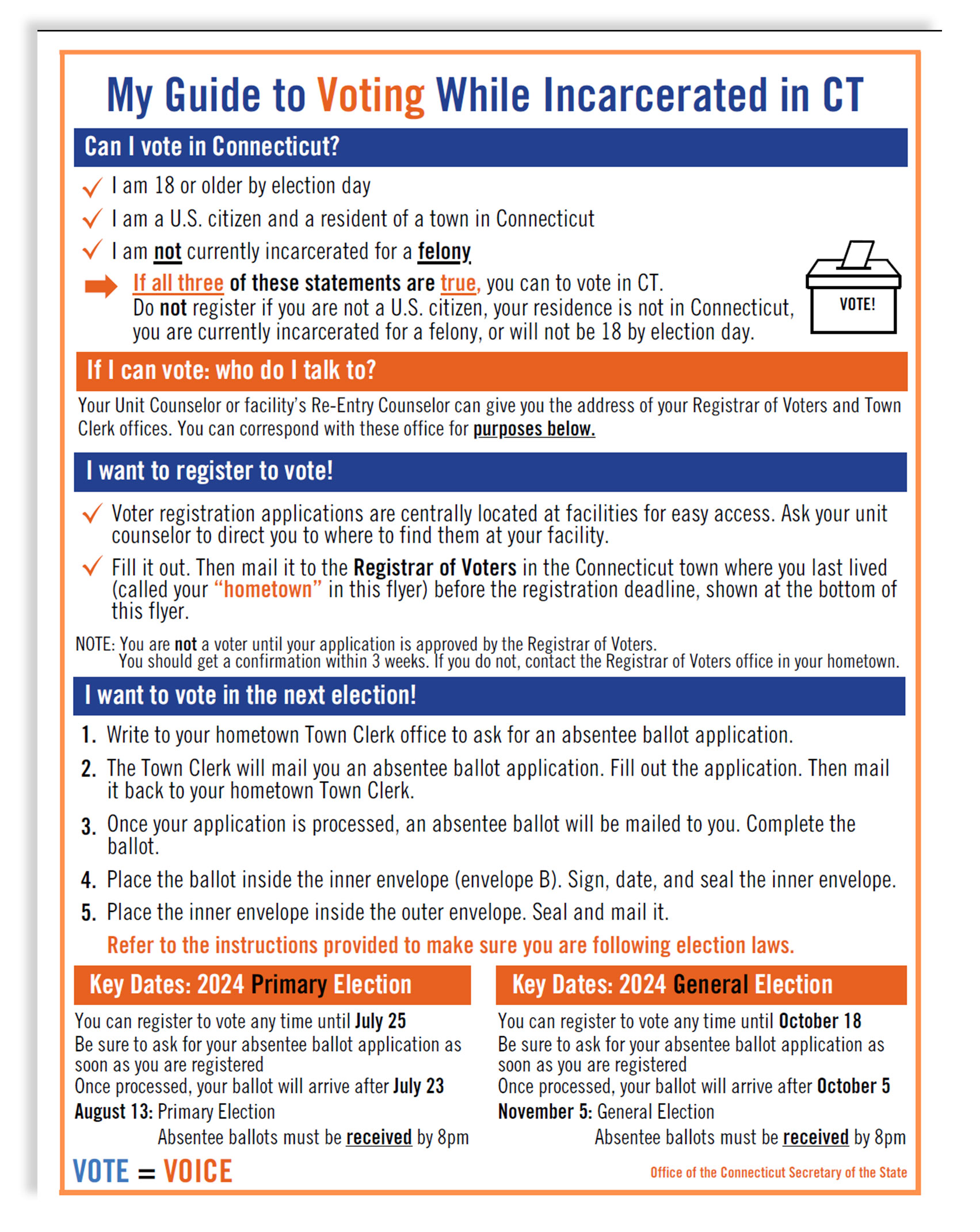 My Guide to Voting While Incarcerated in CT

Can I vote in Connecticut?

✓ I am 18 or older by election day

✓ I am a U.S. citizen and a resident of a town in Connecticut

✓ I am not currently incarcerated for a felony

If all three of these statements are true, you can to vote in CT. Do not register if you are not a U.S. citizen, your residence is not in Connecticut, you are currently incarcerated for a felony, or will not be 18 by election day.

VOTE!

If I can vote: who do I talk to?

Your Unit Counselor or facility's Re-Entry Counselor can give you the address of your Registrar of Voters and Town Clerk offices. You can correspond with these office for purposes below.

I want to register to vote!

✓ Voter registration applications are centrally located at facilities for easy access. Ask your unit counselor to direct you to where to find them at your facility.

✓ Fill it out. Then mail it to the Registrar of Voters in the Connecticut town where you last lived (called your "hometown" in this flyer) before the registration deadline, shown at the bottom of this flyer.

NOTE: You are not a voter until your application is approved by the Registrar of Voters. You should get a confirmation within 3 weeks. If you do not, contact the Registrar of Voters office in your hometown.

I want to vote in the next election!

1. Write to your hometown Town Clerk office to ask for an absentee ballot application.
2. The Town Clerk will mail you an absentee ballot application. Fill out the application. Then mail it back to your hometown Town Clerk.
3. Once your application is processed, an absentee ballot will be mailed to you. Complete the ballot.
4. Place the ballot inside the inner envelope (envelope B). Sign, date, and seal the inner envelope.
5. Place the inner envelope inside the outer envelope. Seal and mail it.

Refer to the instructions provided to make sure you are following election laws.

Key Dates: 2024 Primary Election

You can register to vote any time until July 25
Be sure to ask for your absentee ballot application as soon as you are registered
Once processed, your ballot will arrive after July 23
August 13: Primary Election
Absentee ballots must be received by 8pm

Key Dates: 2024 General Election

You can register to vote any time until October 18
Be sure to ask for your absentee ballot application as soon as you are registered
Once processed, your ballot will arrive after October 5
November 5: General Election
Absentee ballots must be received by 8pm

VOTE = VOICE

Office of the Connecticut Secretary of the State